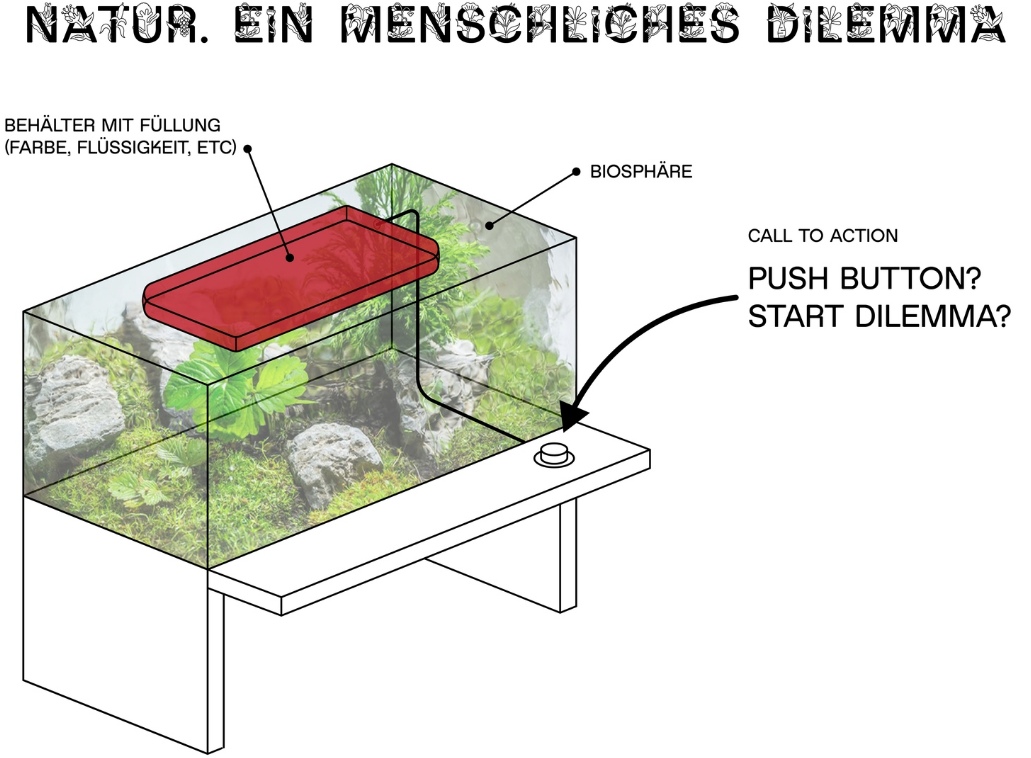 NATUR. EIN MENSCHLICHES DILEMMA

BEHÄLTER MIT FÜLLUNG (FARBE, FLÜSSIGKEIT, ETC)

BIOSPHÄRE

CALL TO ACTION

PUSH BUTTON?
START DILEMMA?